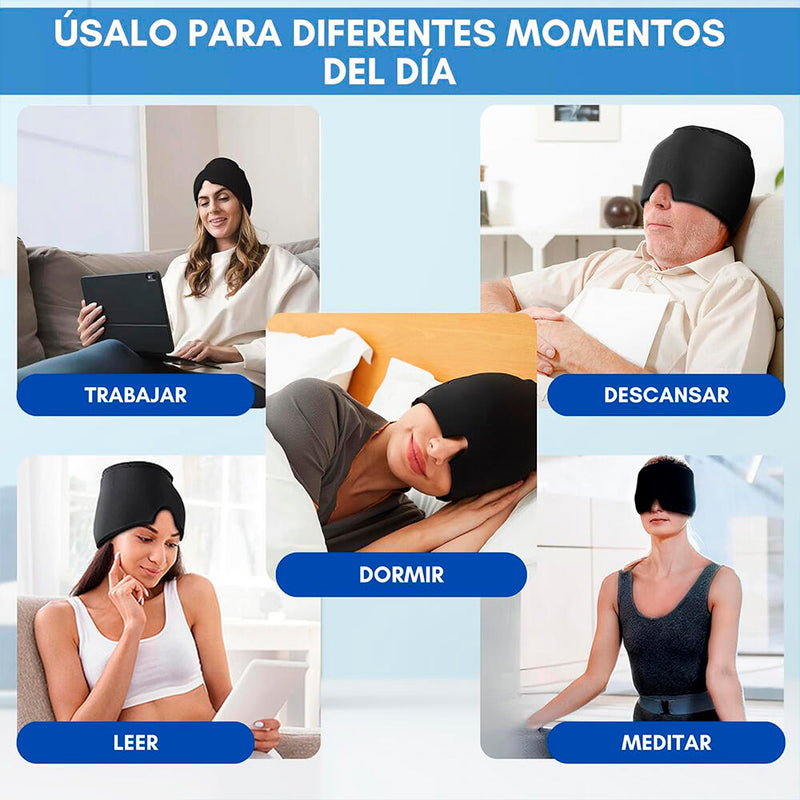 ÚSALO PARA DIFERENTES MOMENTOS DEL DÍA

TRABAJAR

DESCANSAR

DORMIR

LEER

MEDITAR